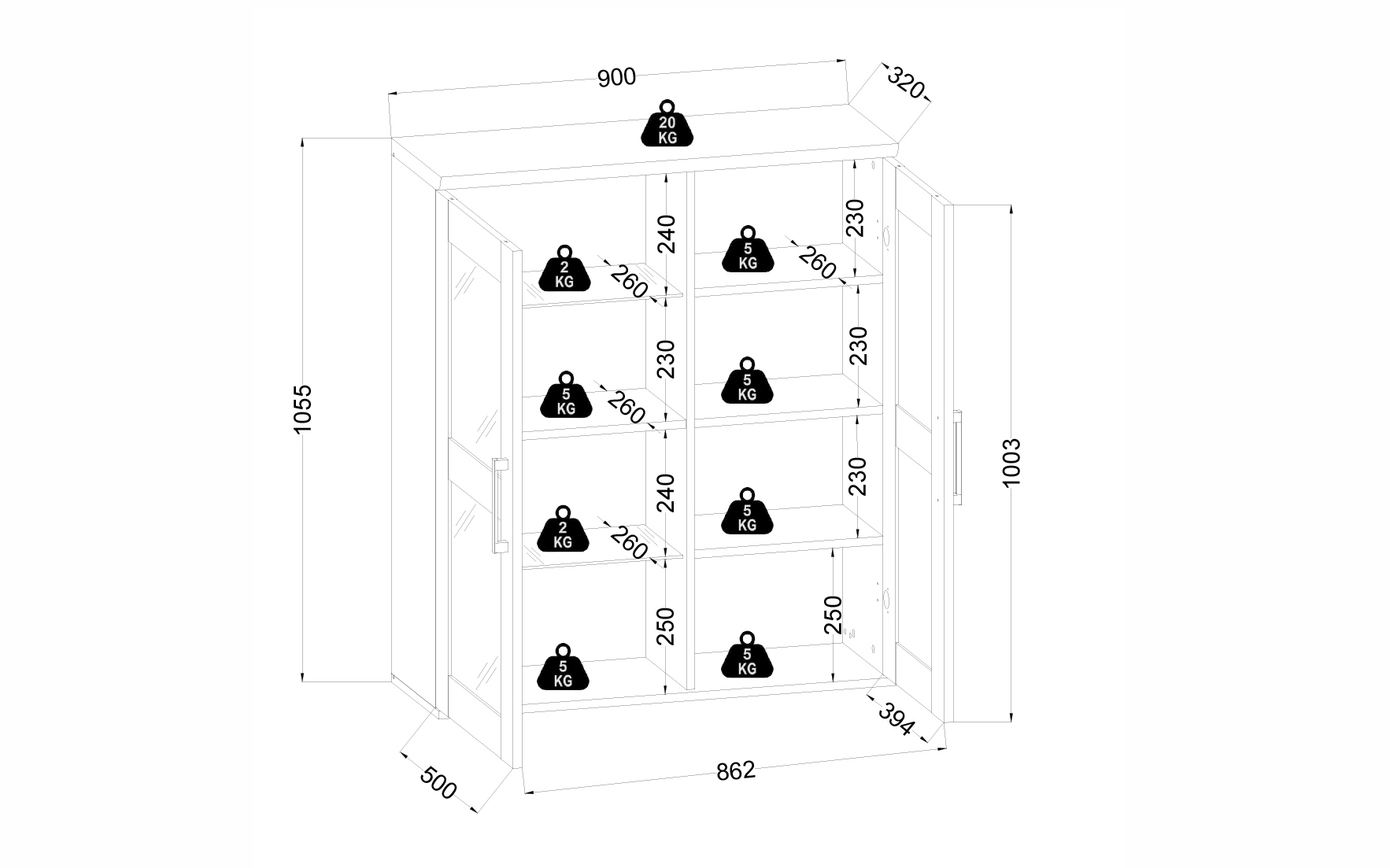 900
320
20 KG
1055
240
2 KG
260
230
5 KG
260
240
2 KG
260
250
5 KG
230
5 KG
260
230
5 KG
230
5 KG
250
5 KG
1003
394
862
500