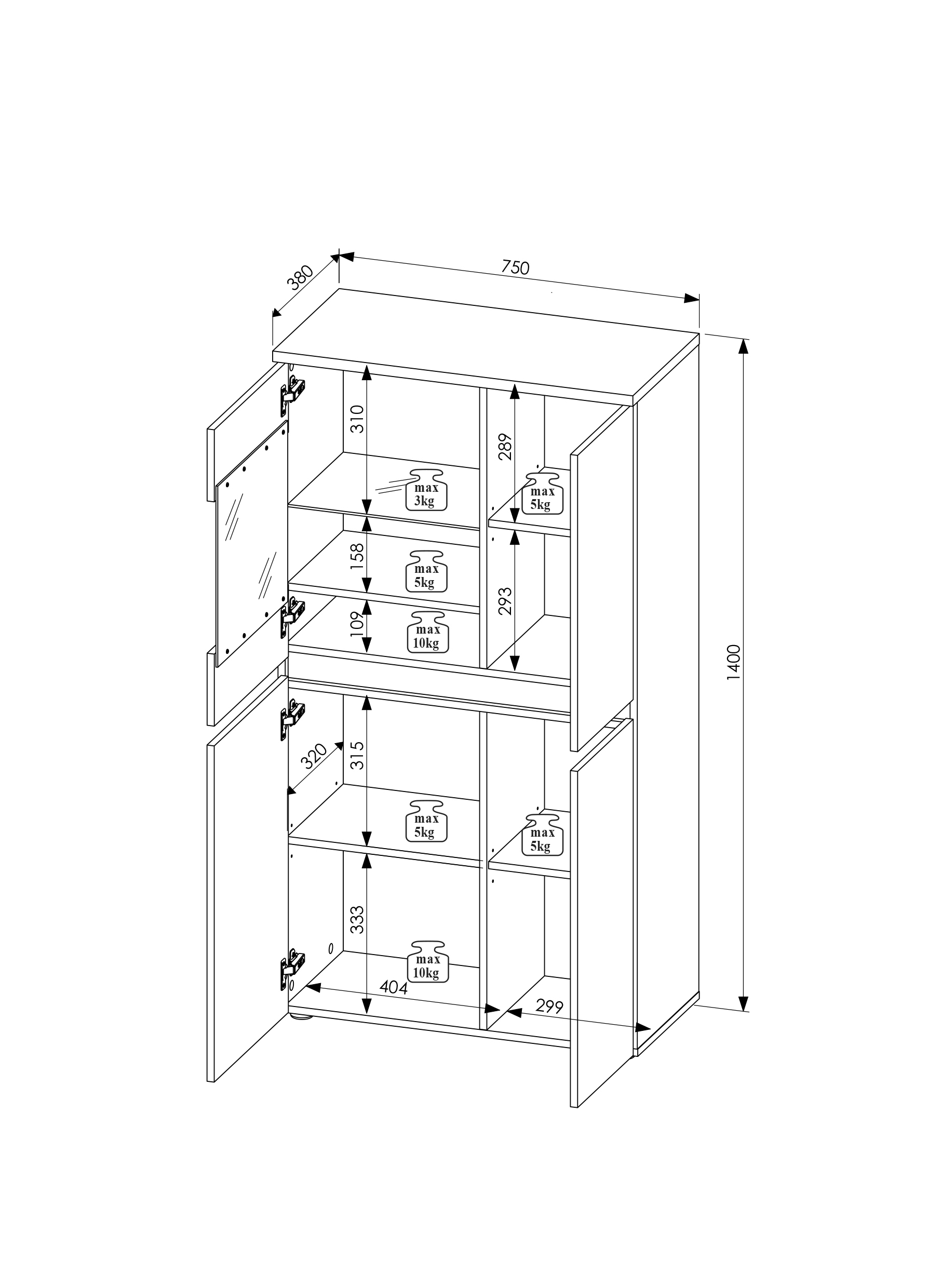 380
750
1400
310
max
3kg
289
max
5kg
158
max
5kg
293
109
max
10kg
320
315
max
5kg
max
5kg
333
max
10kg
404
299