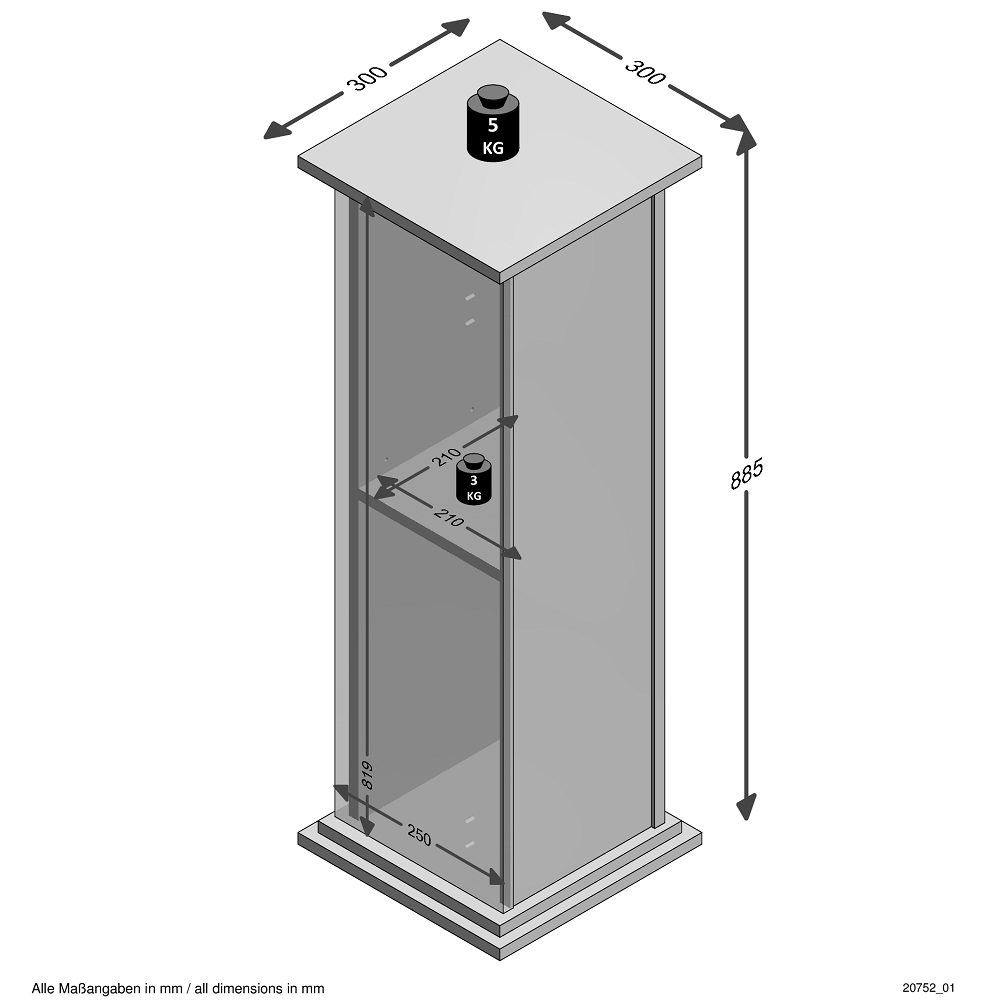 300
300
5
KG
885
210
3
KG
210
819
250
Alle Maßangaben in mm / all dimensions in mm
20752_01